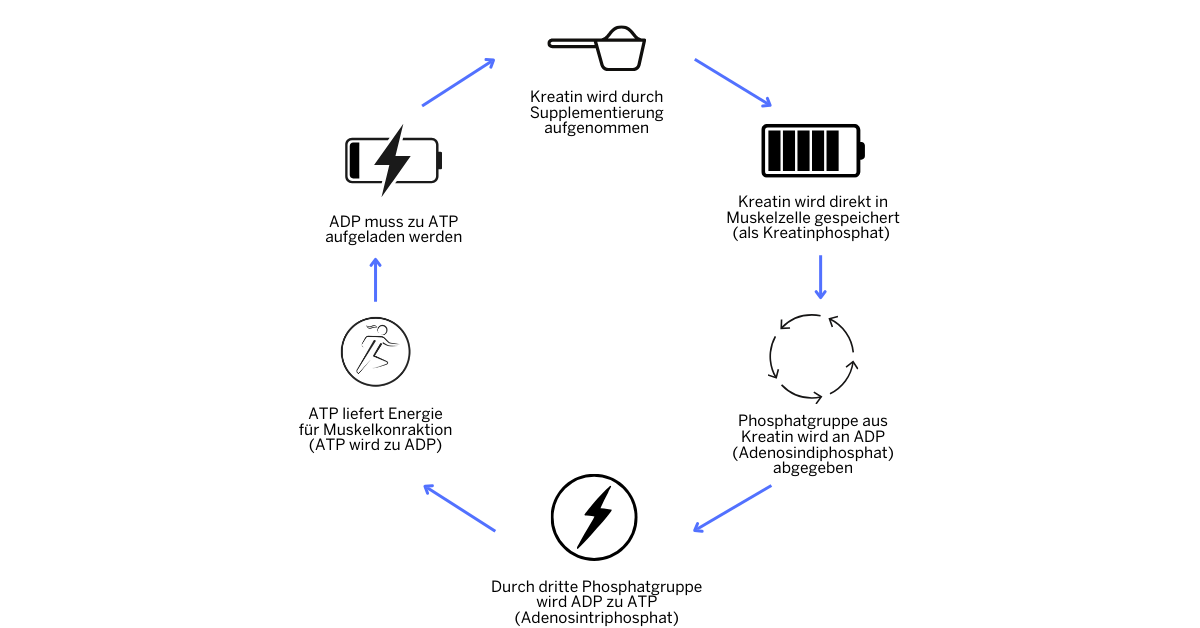 Kreatin wird durch Supplementierung aufgenommen

Kreatin wird direkt in Muskelzelle gespeichert (als Kreatinphosphat)

Phosphatgruppe aus Kreatin wird an ADP (Adenosindiphosphat) abgegeben

Durch dritte Phosphatgruppe wird ADP zu ATP (Adenosintriphosphat)

ATP liefert Energie für Muskelkonraktion (ATP wird zu ADP)

ADP muss zu ATP aufgeladen werden