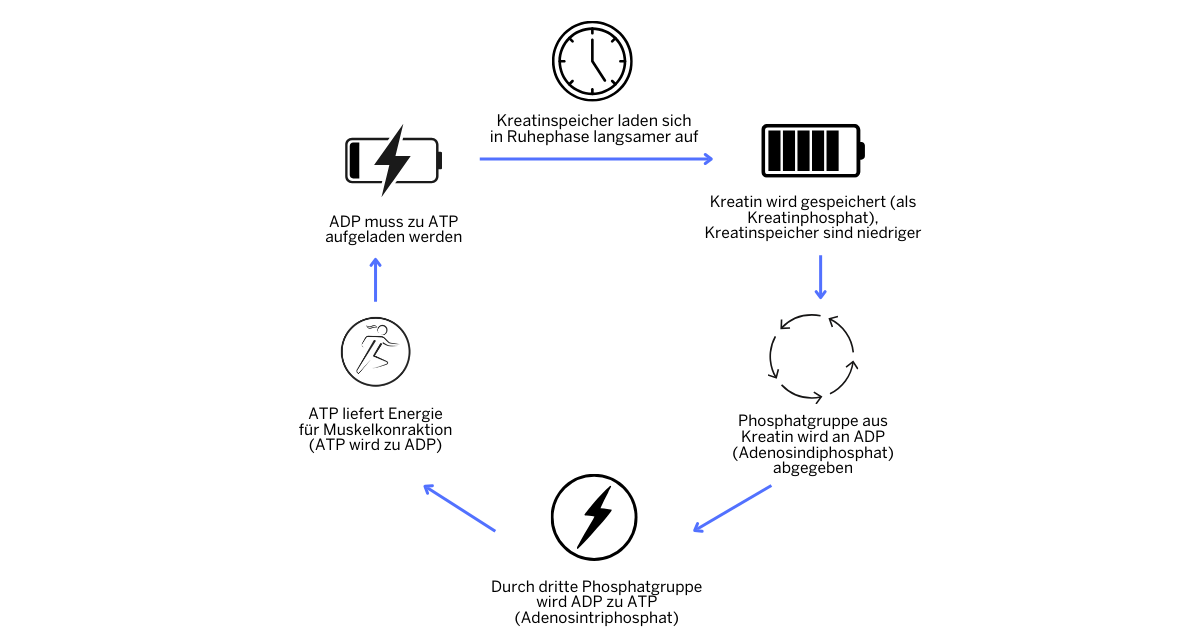 Kreatinspeicher laden sich in Ruhephase langsamer auf

Kreatin wird gespeichert (als Kreatinphosphat), Kreatinspeicher sind niedriger

Phosphatgruppe aus Kreatin wird an ADP (Adenosindiphosphat) abgegeben

Durch dritte Phosphatgruppe wird ADP zu ATP (Adenosintriphosphat)

ATP liefert Energie für Muskelkonraktion (ATP wird zu ADP)

ADP muss zu ATP aufgeladen werden